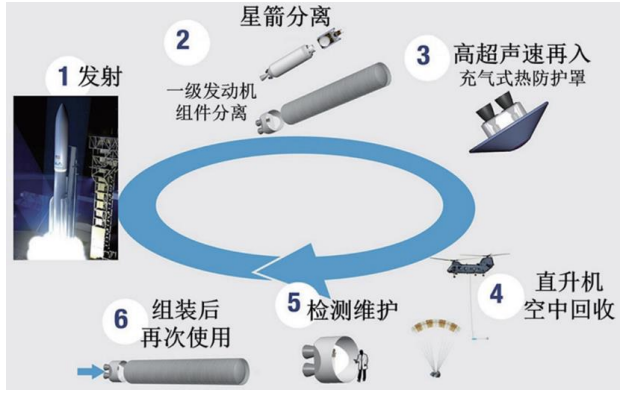 1 发射

2 星箭分离

一级发动机组件分离

3 高超声速再入

充气式热防护罩

4 直升机空中回收

5 检测维护

6 组装后再次使用