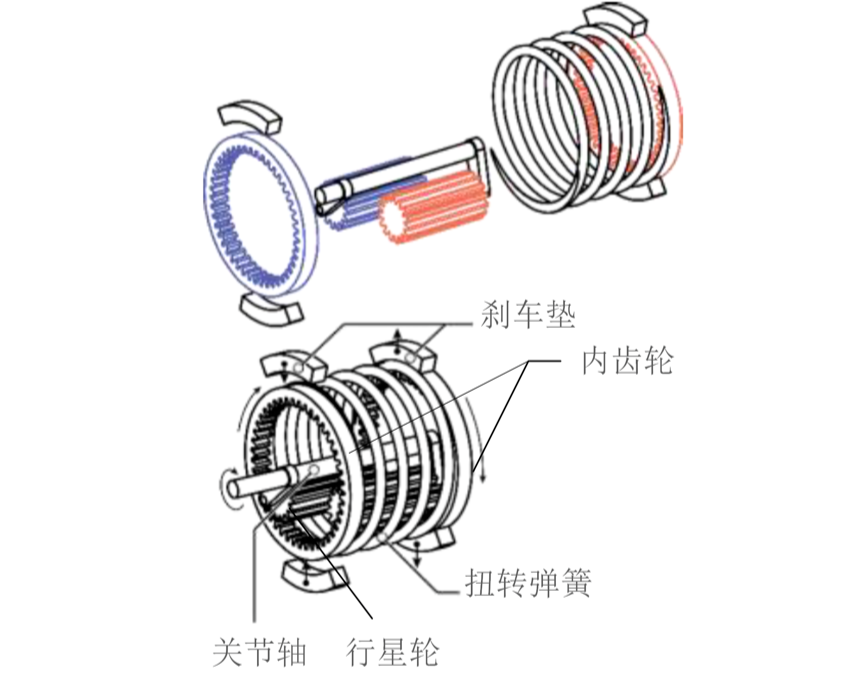 刹车垫
内齿轮
扭转弹簧
关节轴
行星轮