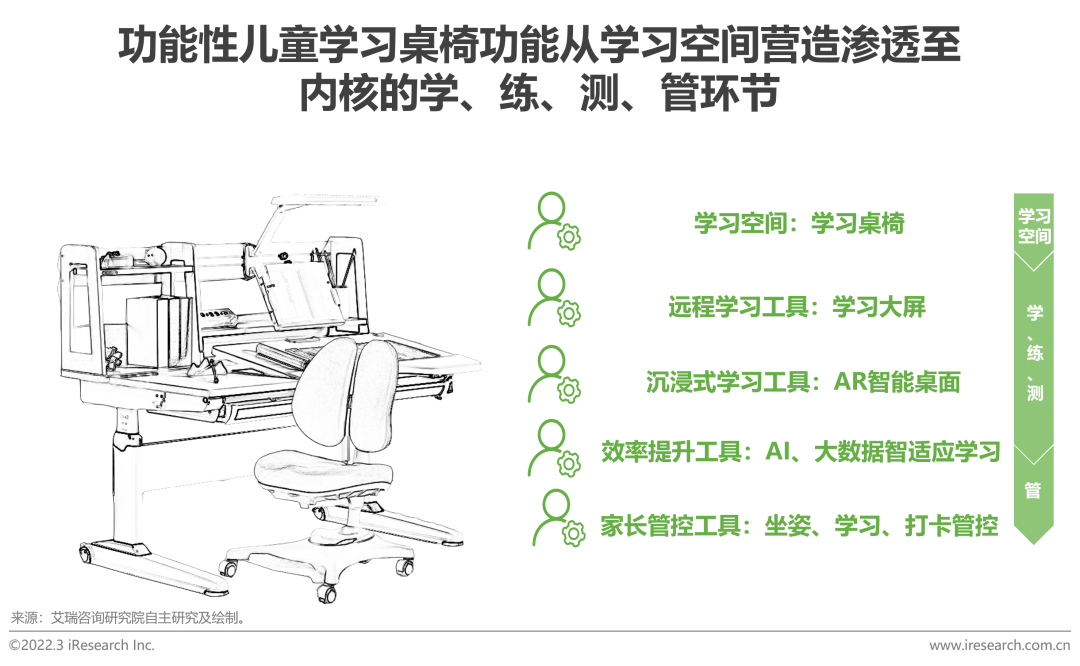 功能性儿童学习桌椅功能从学习空间营造渗透至内核的学、练、测、管环节

学习空间：学习桌椅

远程学习工具：学习大屏

沉浸式学习工具：AR智能桌面

效率提升工具：AI、大数据智适应学习

家长管控工具：坐姿、学习、打卡管控

学习空间

学、练、测

管

来源：艾瑞咨询研究院自主研究及绘制。

©2022.3 iResearch Inc.

www.iresearch.com.cn