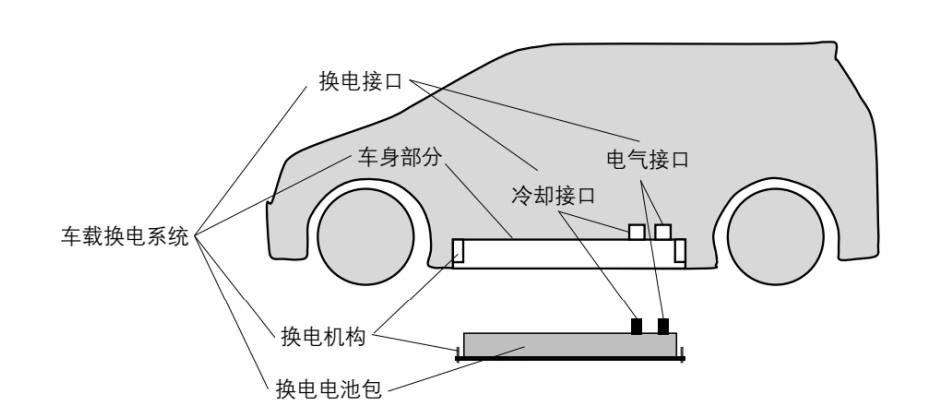 换电接口
车身部分
电气接口
冷却接口
车载换电系统
换电机构
换电电池包