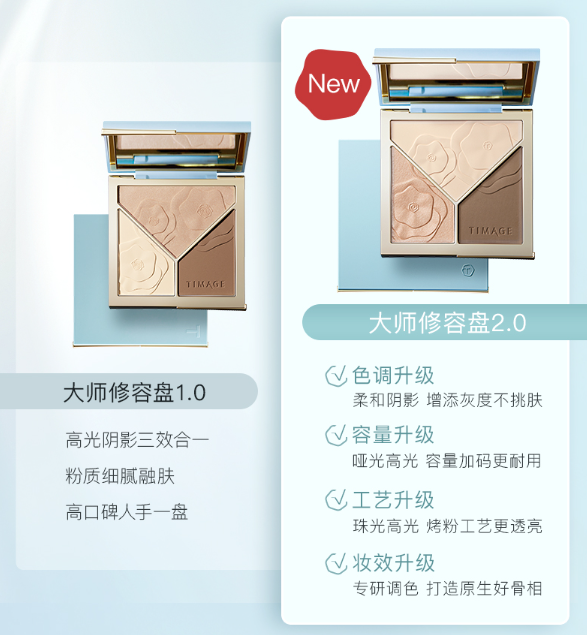 TIMAGE

大师修容盘1.0

高光阴影三效合一

粉质细腻融肤

高口碑人手一盘

New

TIMAGE

大师修容盘2.0

色调升级
柔和阴影 增添灰度不挑肤

容量升级
哑光高光 容量加码更耐用

工艺升级
珠光高光 烤粉工艺更透亮

妆效升级
专研调色 打造原生好骨相