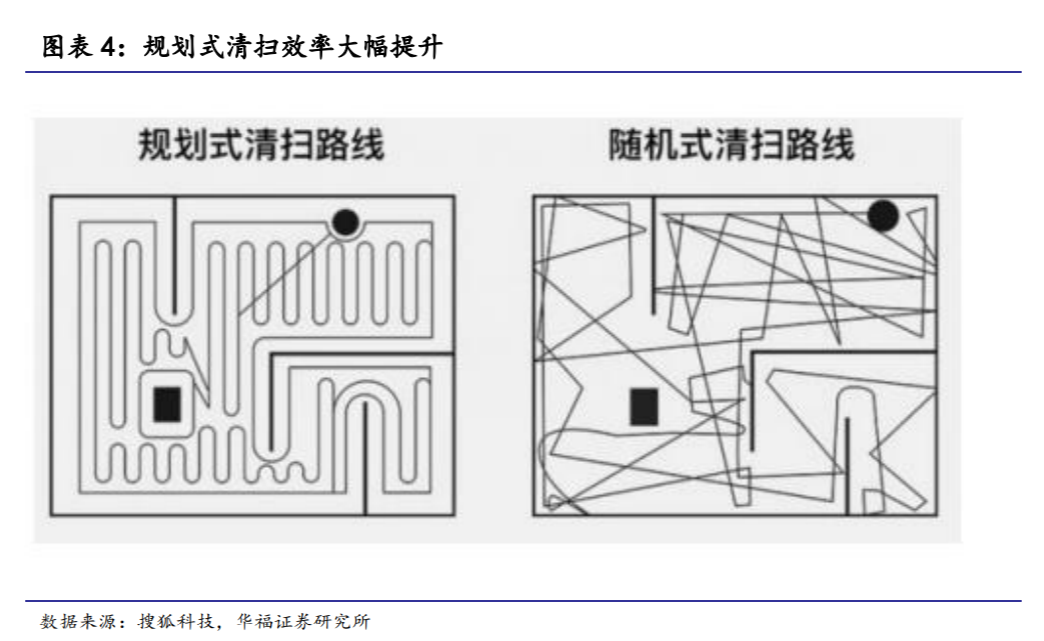 图表 4：规划式清扫效率大幅提升

规划式清扫路线

随机式清扫路线

数据来源：搜狐科技，华福证券研究所