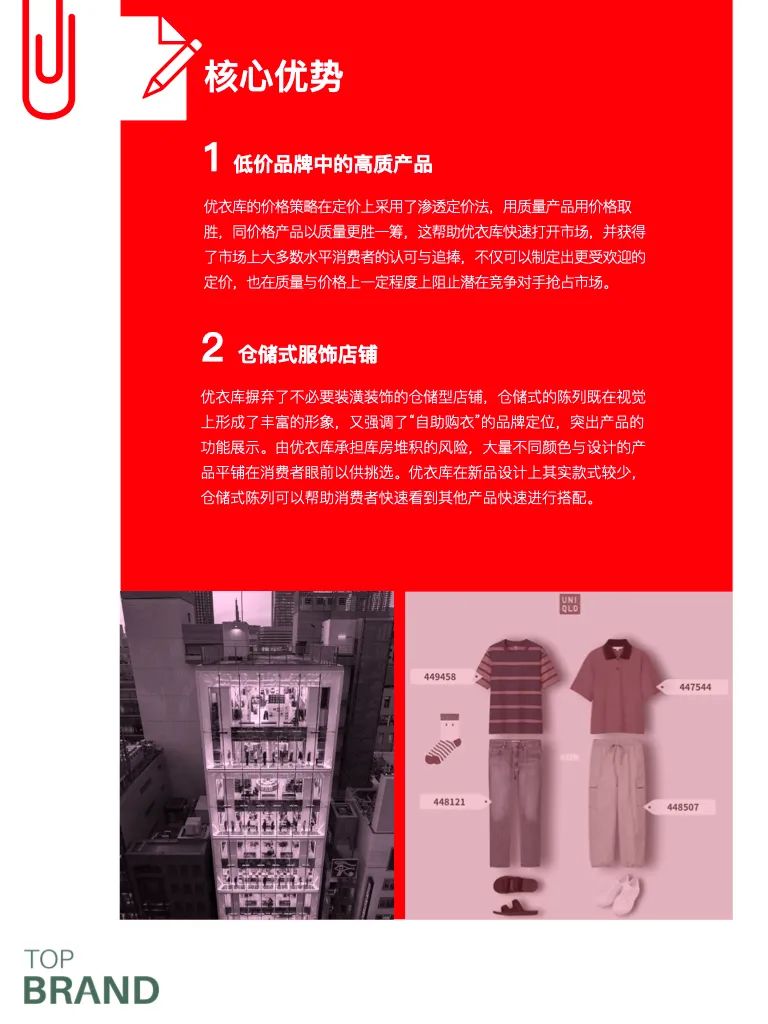 核心优势

1 低价品牌中的高质产品

优衣库的价格策略在定价上采用了渗透定价法，用质量产品用价格取胜，同价格产品以质量更胜一筹，这帮助优衣库快速打开市场，并获得了市场上大多数水平消费者的认可与追捧，不仅可以制定出更受欢迎的定价，也在质量与价格上一定程度上阻止潜在竞争对手抢占市场。

2 仓储式服饰店铺

优衣库摒弃了不必要装潢装饰的仓储型店铺，仓储式的陈列既在视觉上形成了丰富的形象，又强调了“自助购衣”的品牌定位，突出产品的功能展示。由优衣库承担库房堆积的风险，大量不同颜色与设计的产品平铺在消费者眼前以供挑选。优衣库在新品设计上其实款式较少，仓储式陈列可以帮助消费者快速看到其他产品快速进行搭配。

UNI QLO

449458

447544

448121

448507

TOP
BRAND