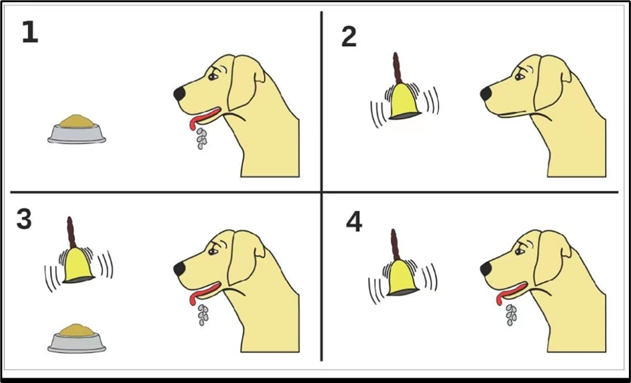 1

2

3

4