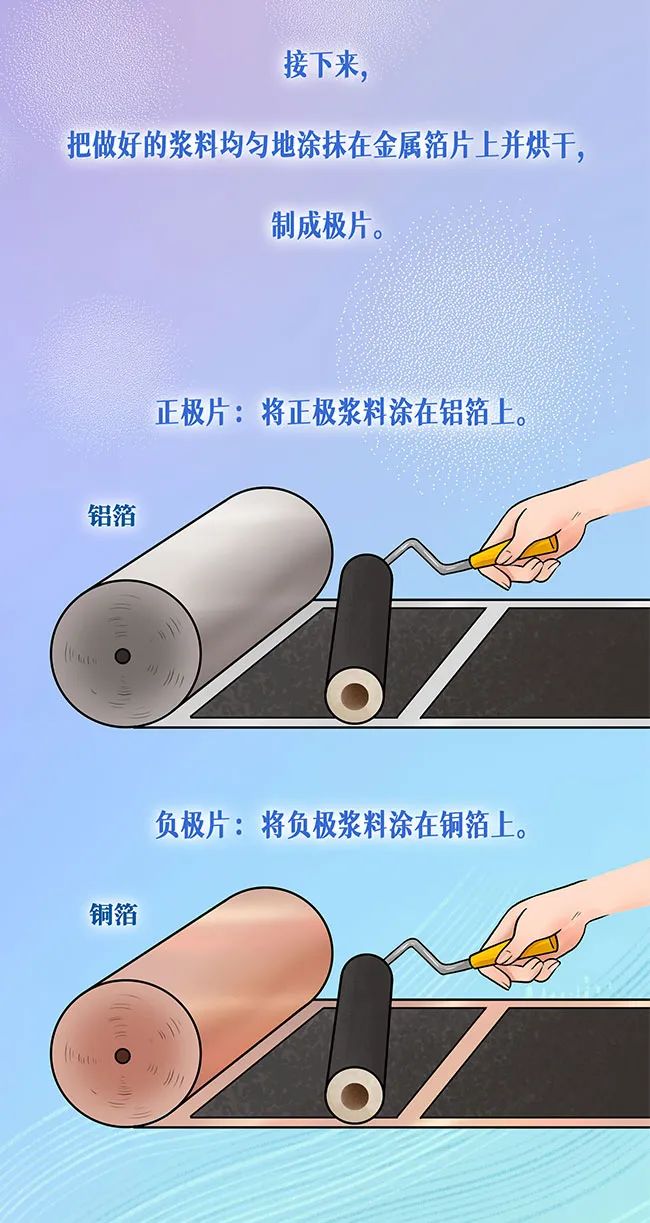 接下来，

把做好的浆料均匀地涂抹在金属箔片上并烘干，

制成极片。

正极片：将正极浆料涂在铝箔上。

铝箔

负极片：将负极浆料涂在铜箔上。

铜箔