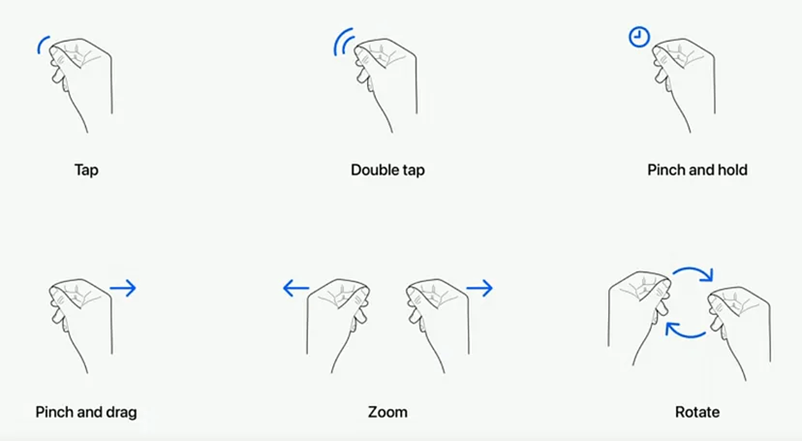 Tap

Double tap

Pinch and hold

Pinch and drag

Zoom

Rotate