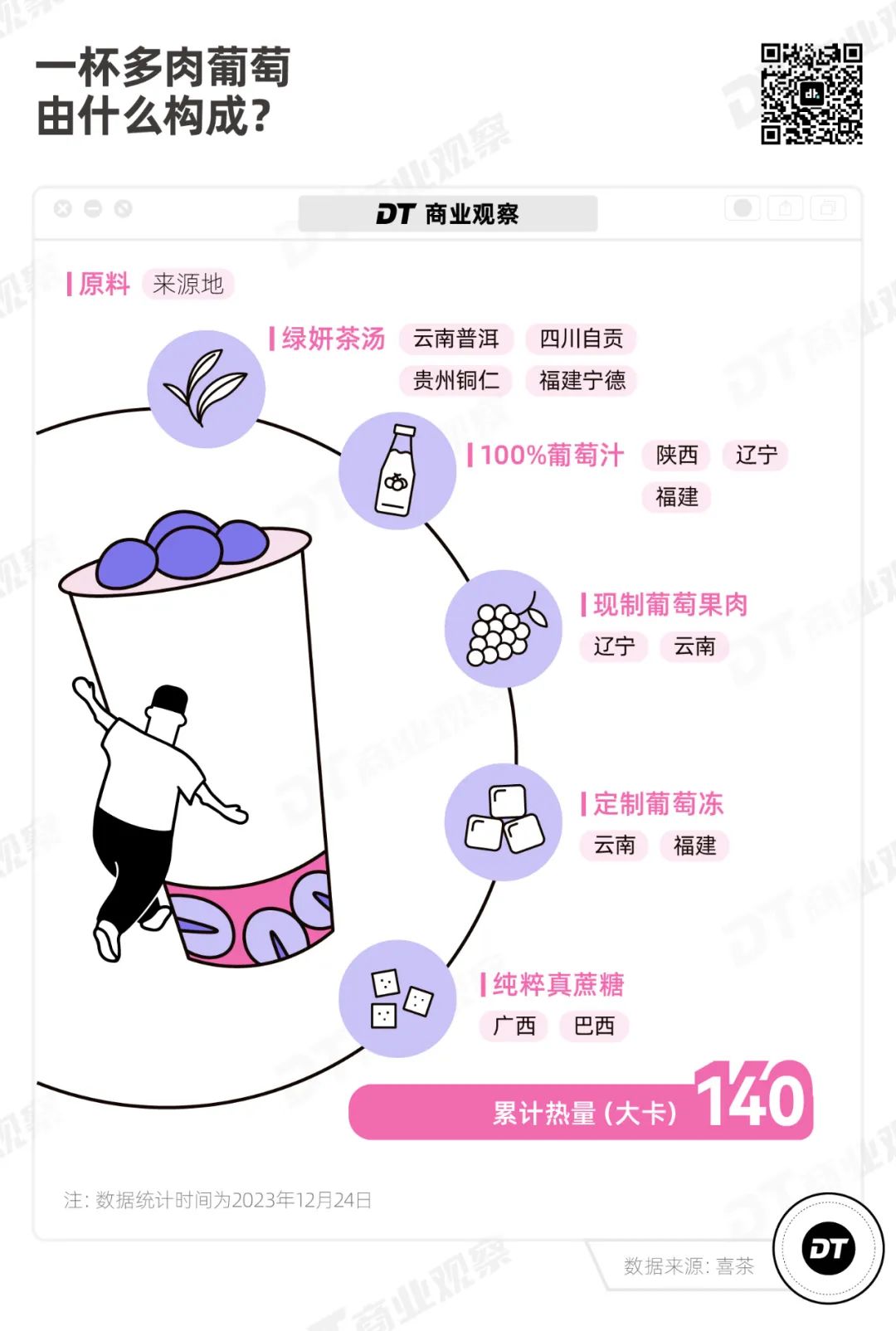 一杯多肉葡萄
由什么构成？

DT 商业观察

原料 来源地

绿妍茶汤 云南普洱 四川自贡 贵州铜仁 福建宁德

100%葡萄汁 陕西 辽宁 福建

现制葡萄果肉 辽宁 云南

定制葡萄冻 云南 福建

纯粹真蔗糖 广西 巴西

累计热量（大卡） 140

注：数据统计时间为2023年12月24日

数据来源：喜茶

DT